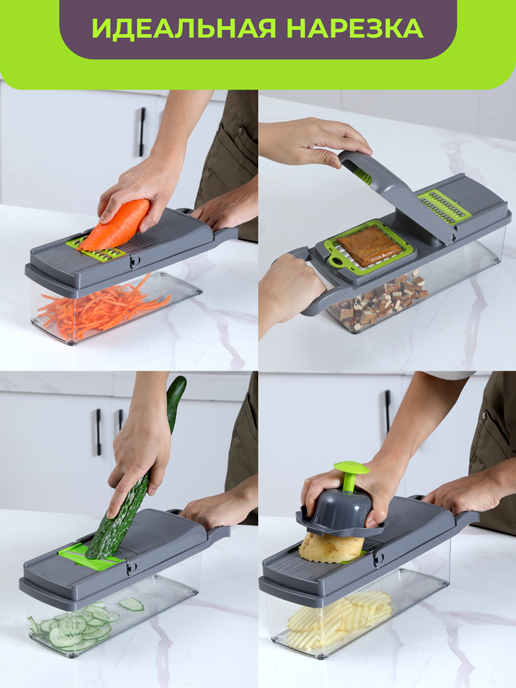 ИДЕАЛЬНАЯ НАРЕЗКА