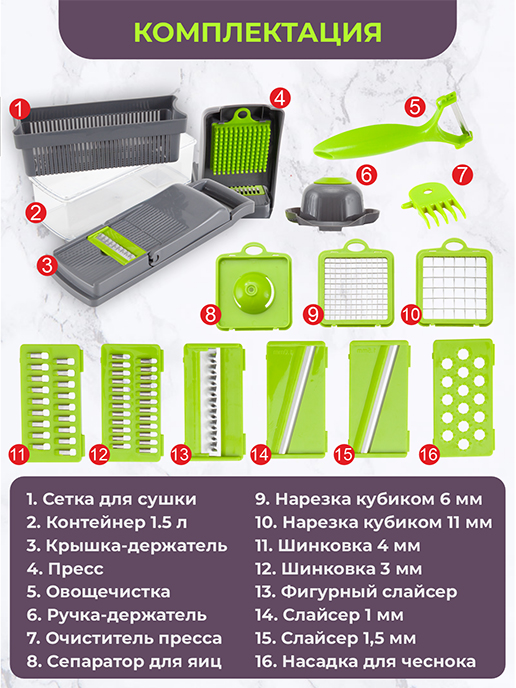 КОМПЛЕКТАЦИЯ

1
2
3
4
5
6
7
8
9
10
11
12
13
14
15
16

1. Сетка для сушки
2. Контейнер 1.5 л
3. Крышка-держатель
4. Пресс
5. Овощечистка
6. Ручка-держатель
7. Очиститель пресса
8. Сепаратор для яиц

9. Нарезка кубиком 6 мм
10. Нарезка кубиком 11 мм
11. Шинковка 4 мм
12. Шинковка 3 мм
13. Фигурный слайсер
14. Слайсер 1 мм
15. Слайсер 1,5 мм
16. Насадка для чеснока